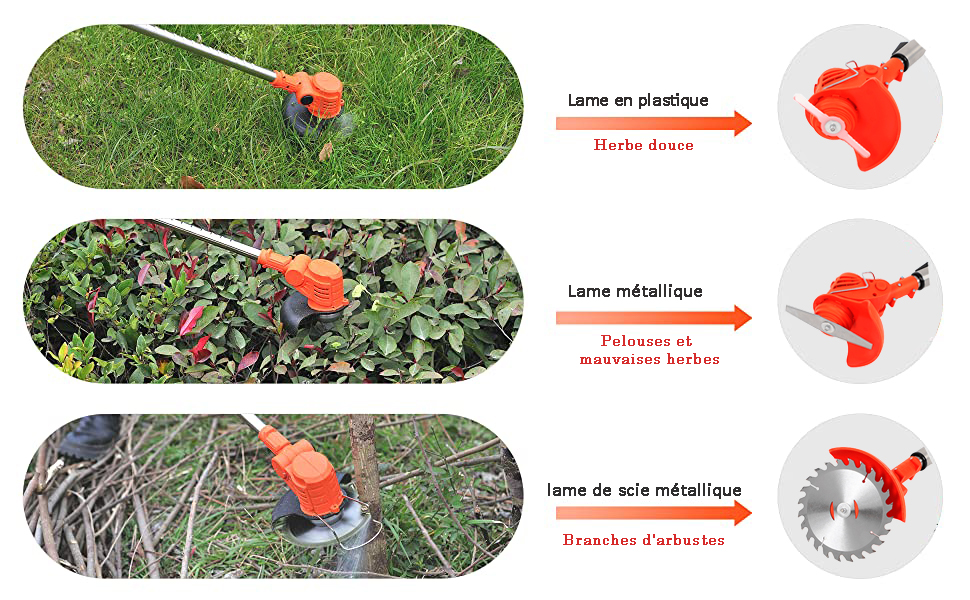 Lame en plastique

Herbe douce

Lame métallique

Pelouses et mauvaises herbes

lame de scie métallique

Branches d'arbustes