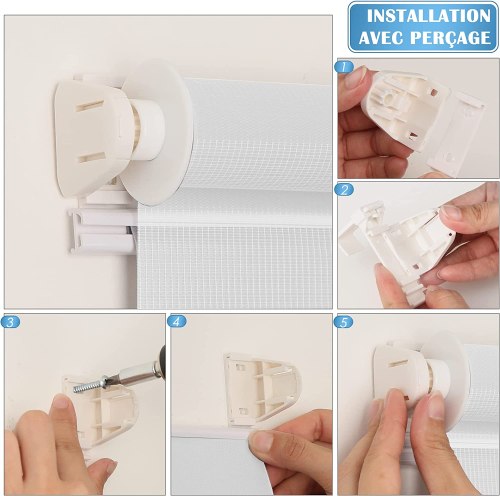 INSTALLATION AVEC PERÇAGE

1

2

3

4

5