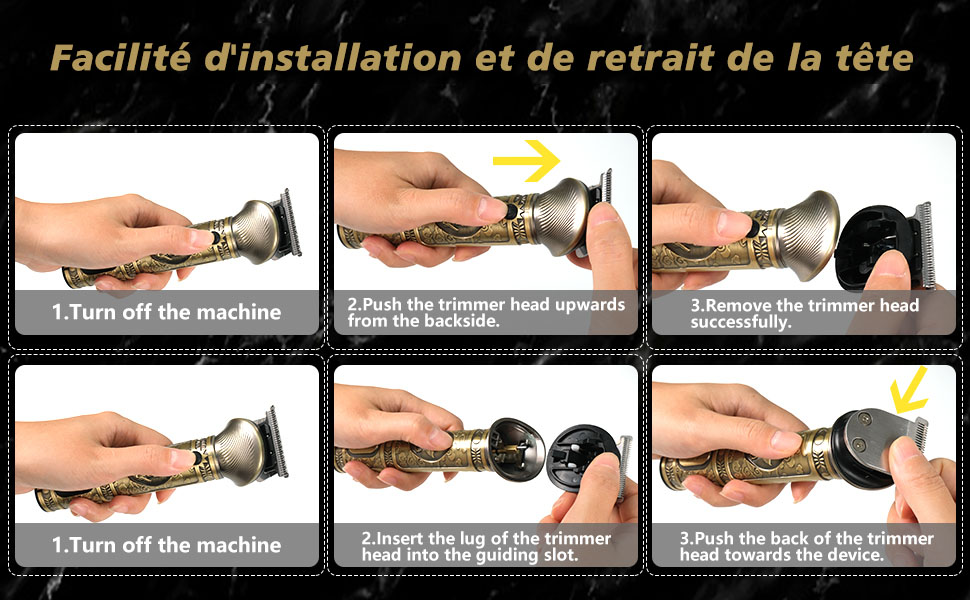 Facilité d'installation et de retrait de la tête

1.Turn off the machine

2.Push the trimmer head upwards from the backside.

3.Remove the trimmer head successfully.

1.Turn off the machine

2.Insert the lug of the trimmer head into the guiding slot.

3.Push the back of the trimmer head towards the device.