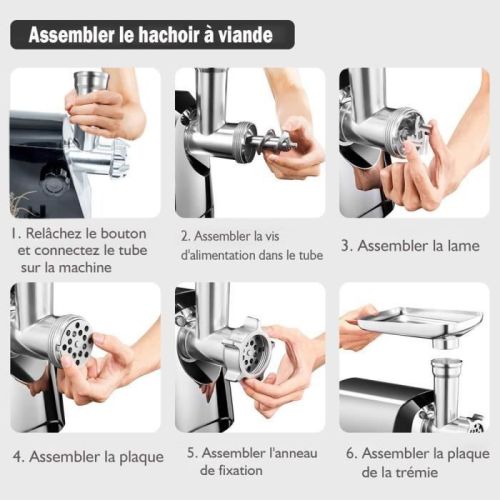 Assembler le hachoir à viande

1. Relâchez le bouton et connectez le tube sur la machine

2. Assembler la vis d'alimentation dans le tube

3. Assembler la lame

4. Assembler la plaque

5. Assembler l'anneau de fixation

6. Assembler la plaque de la trémie