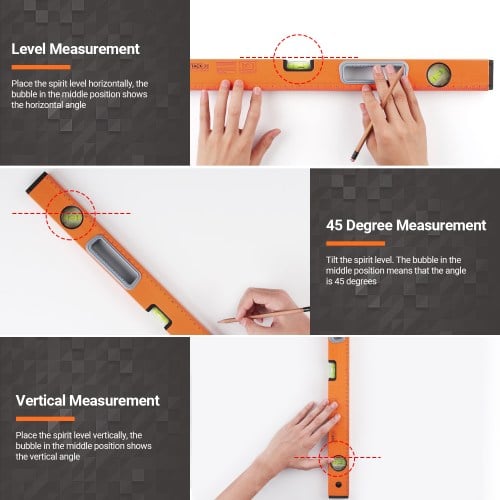 Level Measurement

Place the spirit level horizontally, the bubble in the middle position shows the horizontal angle

45 Degree Measurement

Tilt the spirit level. The bubble in the middle position means that the angle is 45 degrees

Vertical Measurement

Place the spirit level vertically, the bubble in the middle position shows the vertical angle