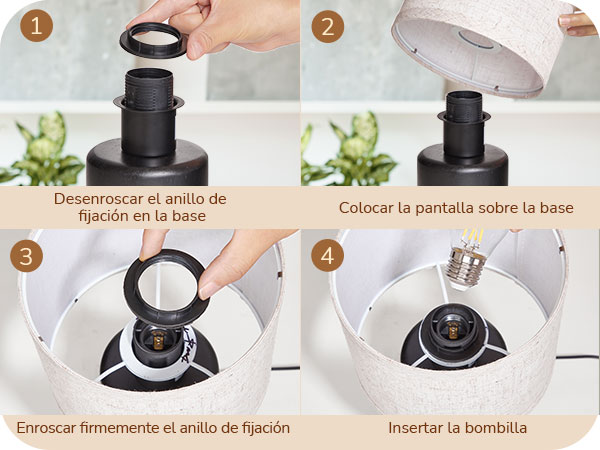 1

Desenroscar el anillo de fijación en la base

2

Colocar la pantalla sobre la base

3

Enroscar firmemente el anillo de fijación

4

Insertar la bombilla