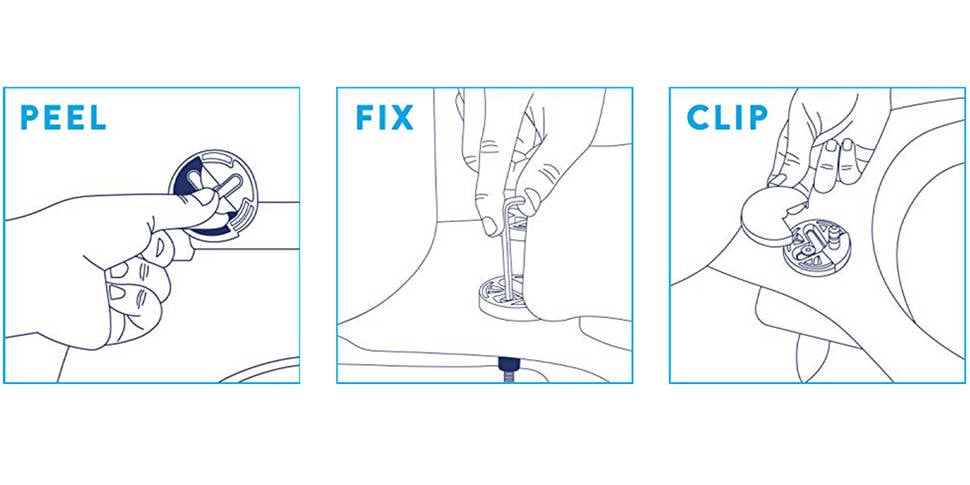 PEEL

FIX

CLIP