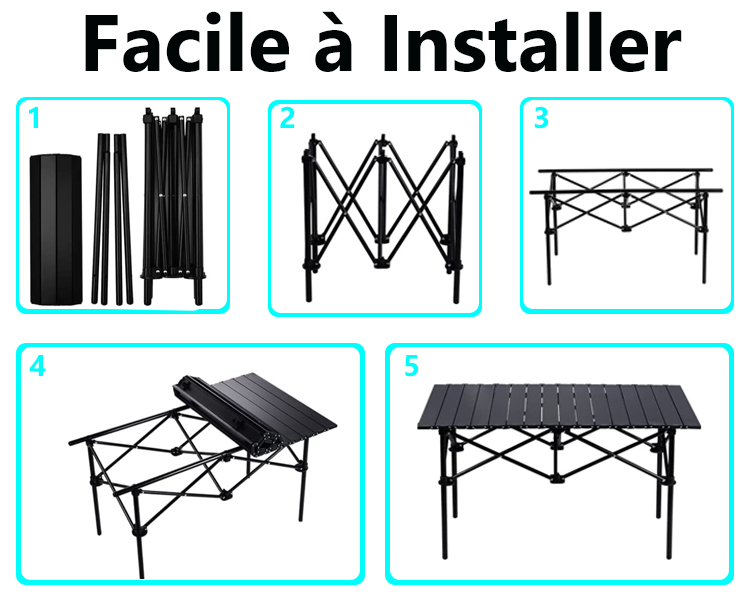 Facile à Installer

1

2

3

4

5