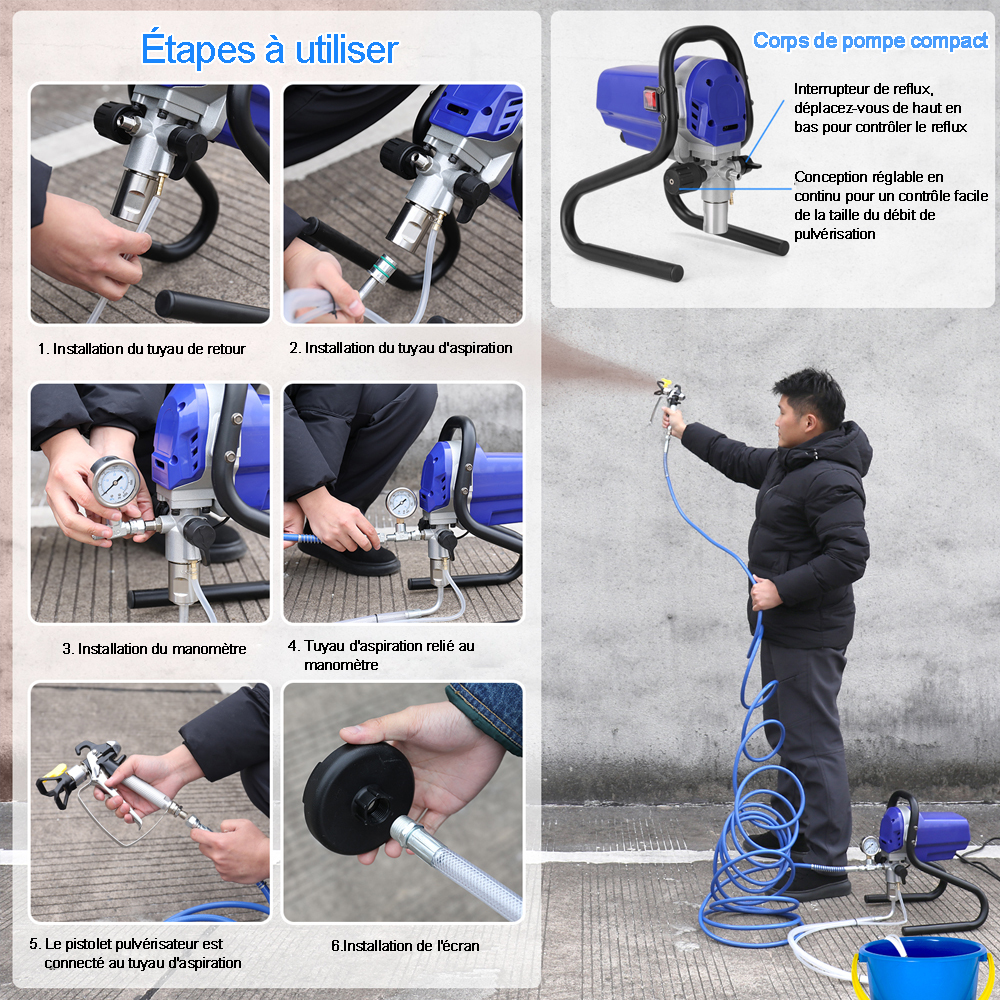 Étapes à utiliser

1. Installation du tuyau de retour

2. Installation du tuyau d'aspiration

3. Installation du manomètre

4. Tuyau d'aspiration relié au manomètre

5. Le pistolet pulvérisateur est connecté au tuyau d'aspiration

6.Installation de l'écran

Corps de pompe compact

Interrupteur de reflux, déplacez-vous de haut en bas pour contrôler le reflux

Conception réglable en continu pour un contrôle facile de la taille du débit de pulvérisation