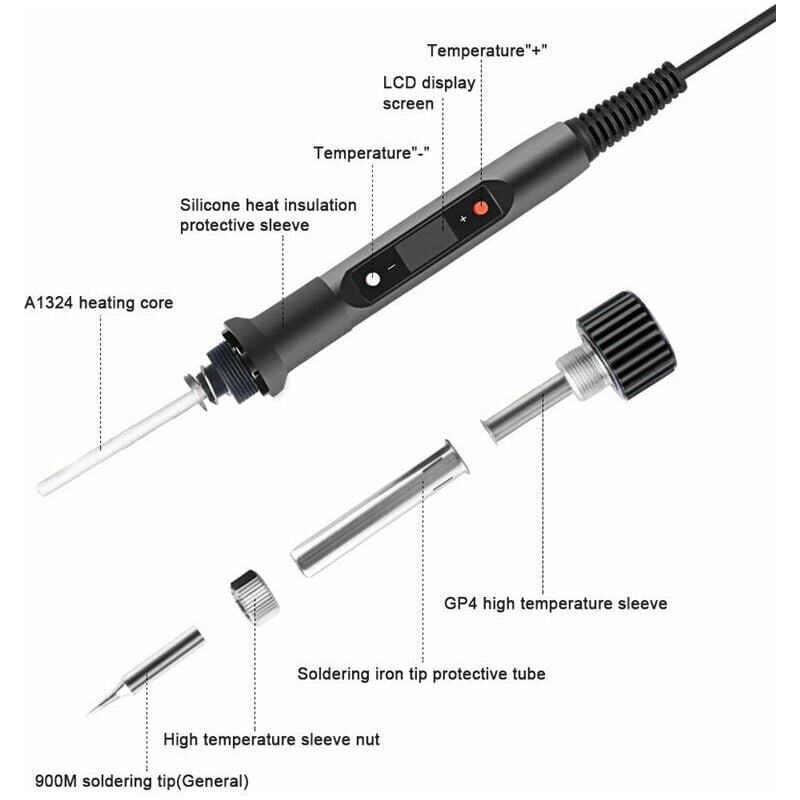 Temperature"+"

LCD display screen

Temperature"-"

Silicone heat insulation protective sleeve

A1324 heating core

+

−

GP4 high temperature sleeve

Soldering iron tip protective tube

High temperature sleeve nut

900M soldering tip(General)