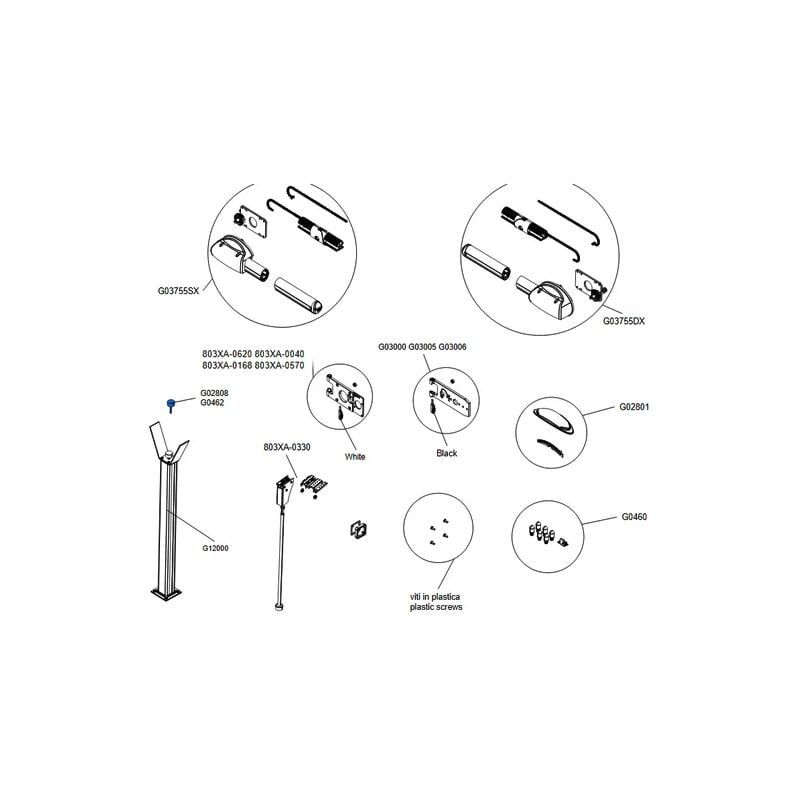 G03755SX

G03755DX

803XA-0620 803XA-0040
803XA-0168 803XA-0570

G03000 G03005 G03006

G02808
G0462

White

Black

G02801

803XA-0330

G12000

G0460

viti in plastica
plastic screws