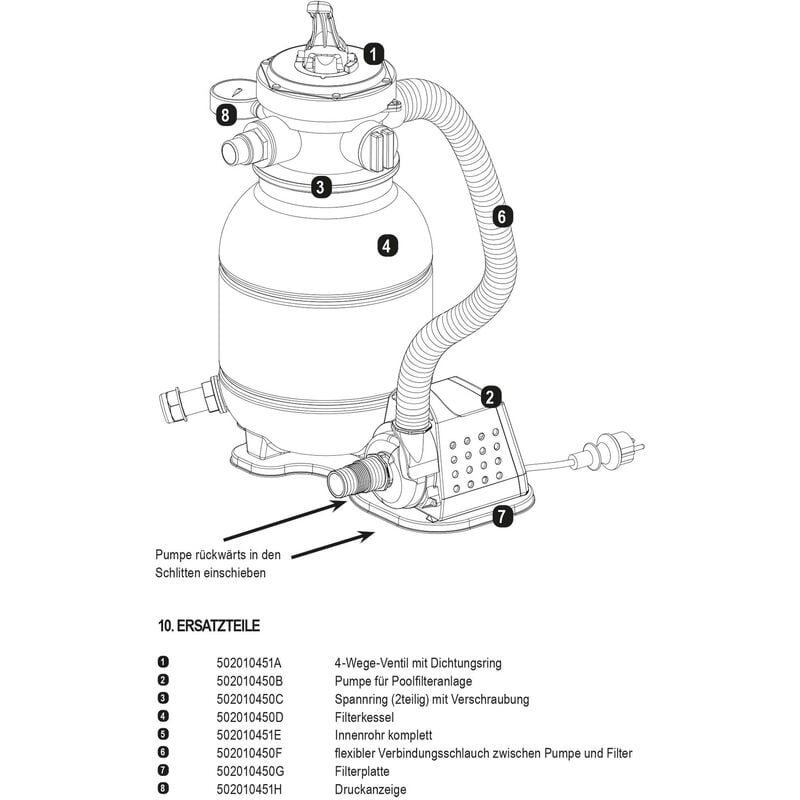 1
8
3
6
4
2
7

Pumpe rückwärts in den Schlitten einschieben

10. ERSATZTEILE

| | | |
|---|---|---|
| 1 | 502010451A | 4-Wege-Ventil mit Dichtungsring |
| 2 | 502010450B | Pumpe für Poolfilteranlage |
| 3 | 502010450C | Spannring (2teilig) mit Verschraubung |
| 4 | 502010450D | Filterkessel |
| 5 | 502010451E | Innenrohr komplett |
| 6 | 502010450F | flexibler Verbindungsschlauch zwischen Pumpe und Filter |
| 7 | 502010450G | Filterplatte |
| 8 | 502010451H | Druckanzeige |