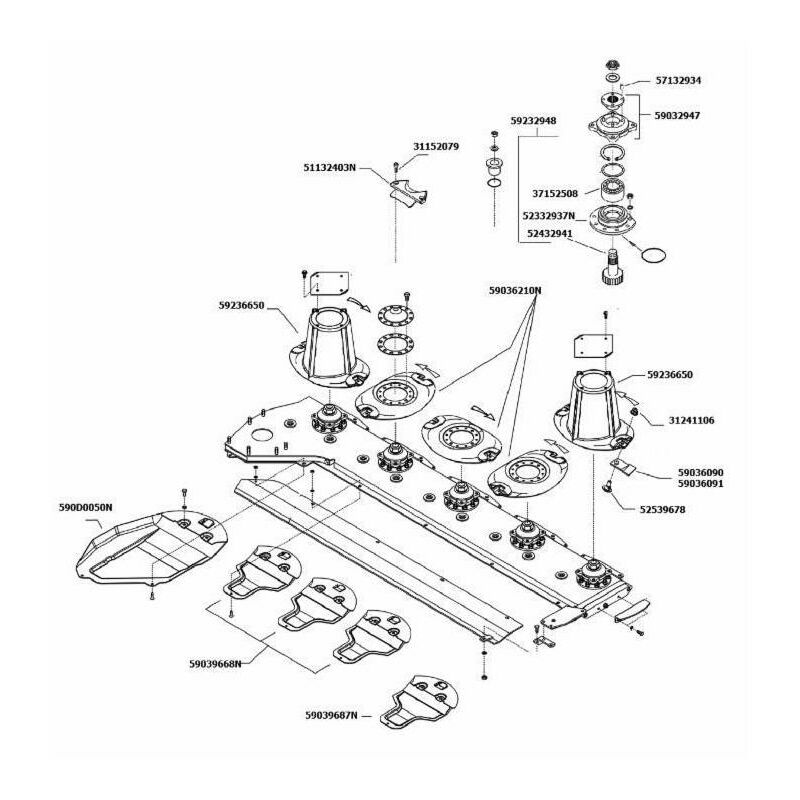 57132934
59032947
59232948
31152079
51132403N
37152508
52332937N
52432941
59036210N
59236650
59236650
31241106
59036090
59036091
52539678
590D0050N
59039668N
59039687N