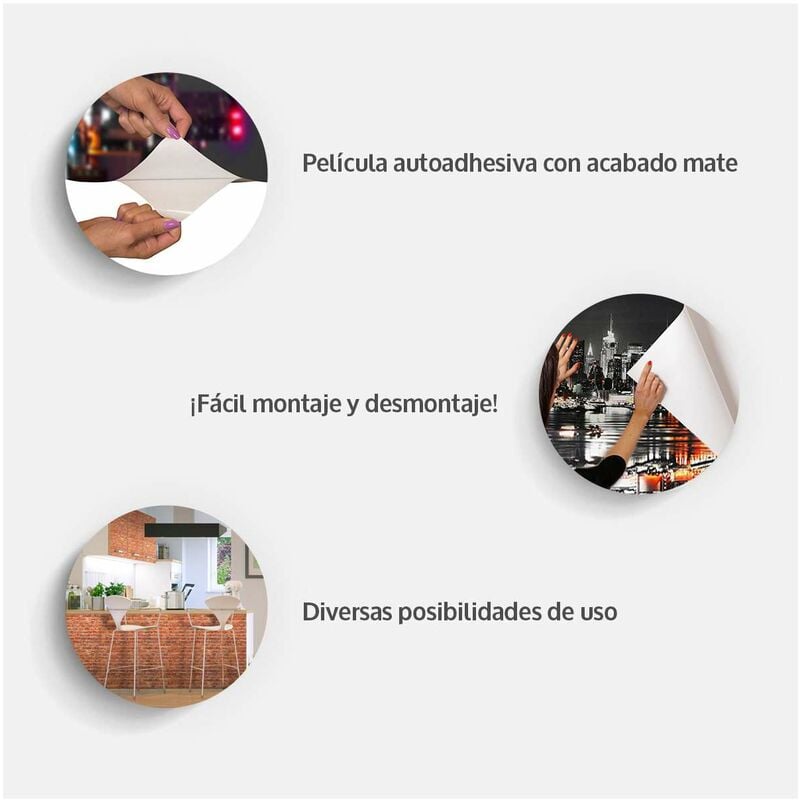 Película autoadhesiva con acabado mate

¡Fácil montaje y desmontaje!

Diversas posibilidades de uso