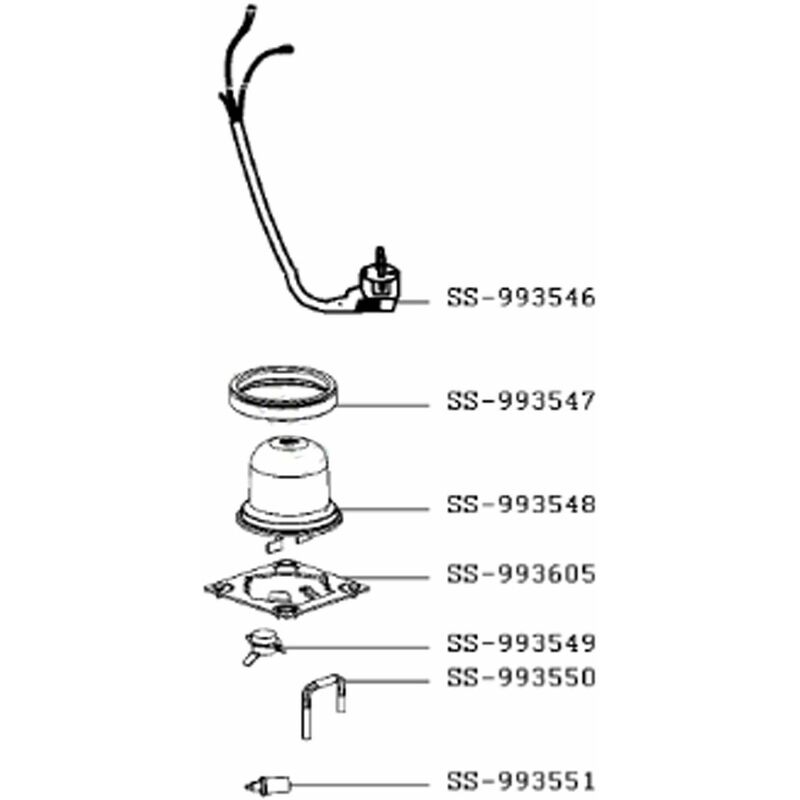 SS-993546

SS-993547

SS-993548

SS-993605

SS-993549

SS-993550

SS-993551