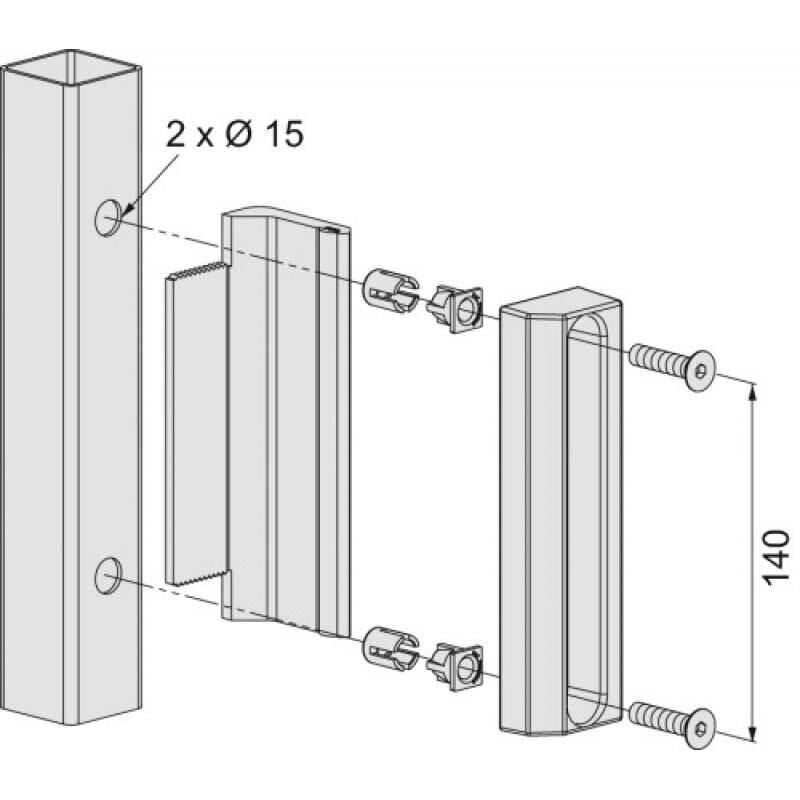 2 x Ø 15

140