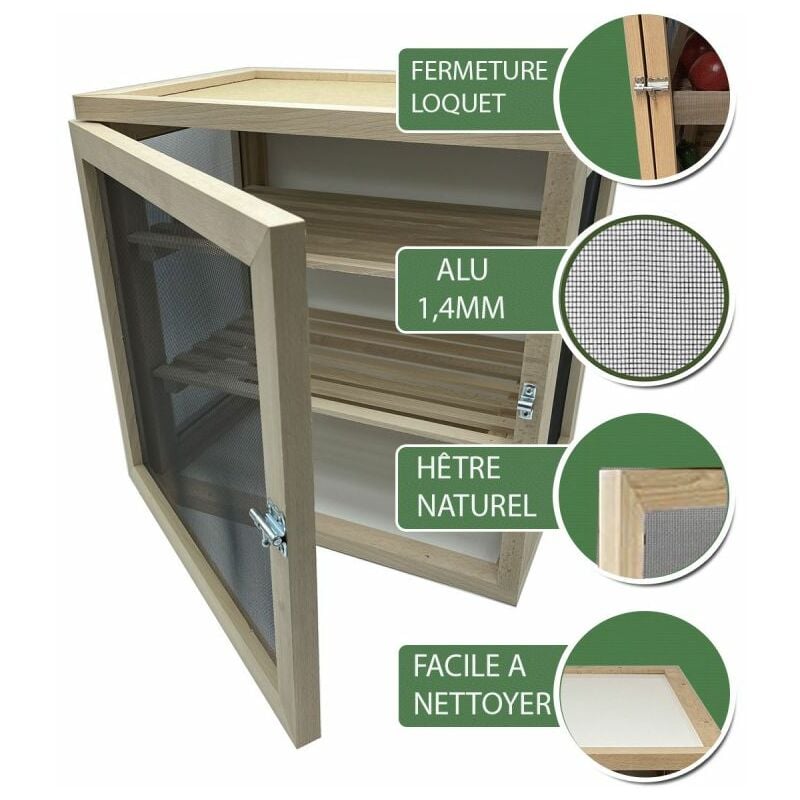 FERMETURE LOQUET

ALU 1,4MM

HÊTRE NATUREL

FACILE A NETTOYER