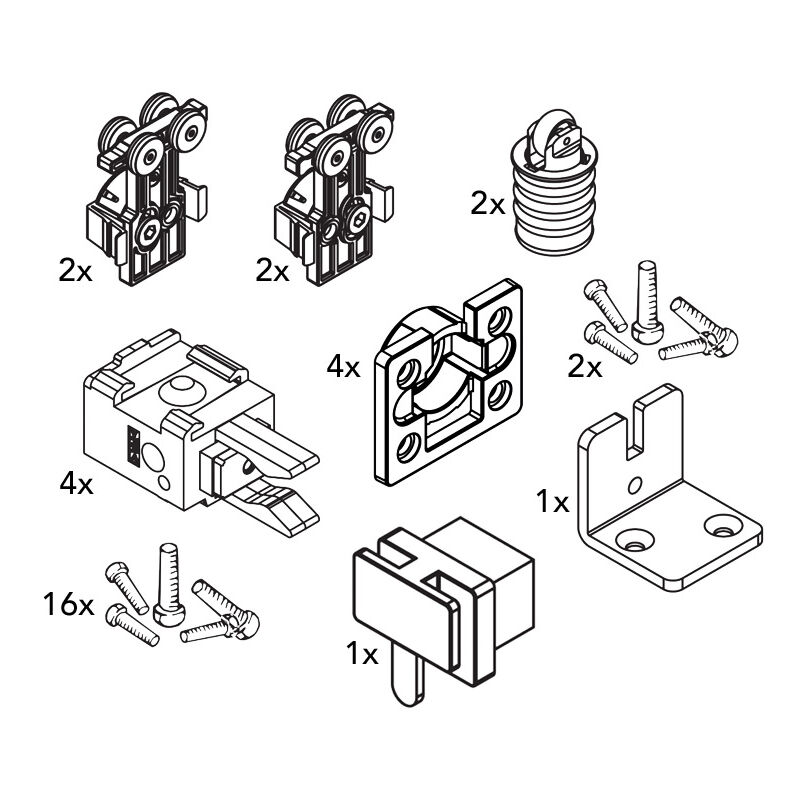 2x

2x

2x

4x

2x

4x

1x

16x

1x