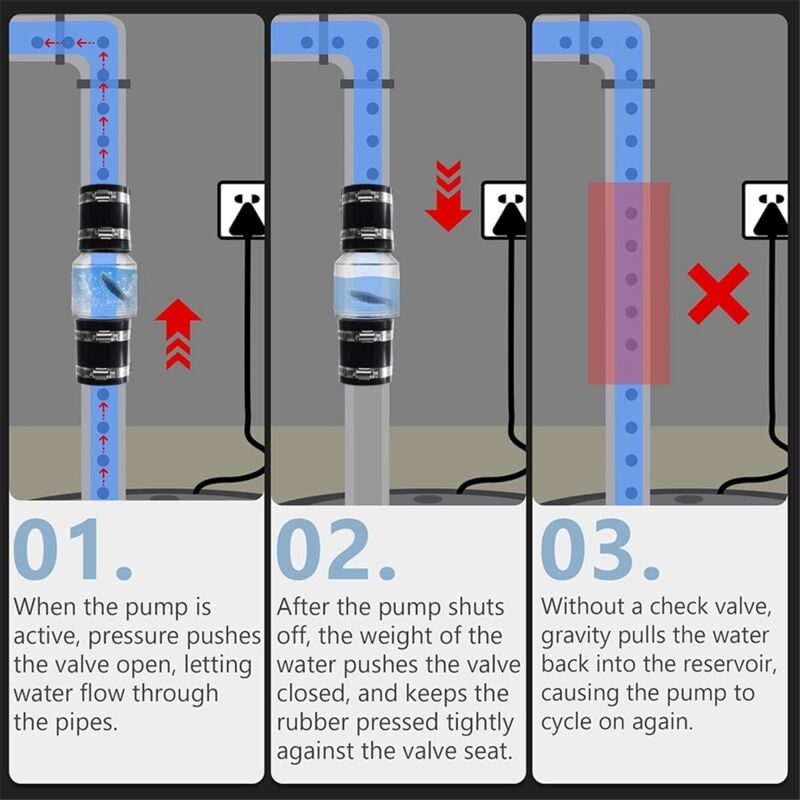 01.

When the pump is active, pressure pushes the valve open, letting water flow through the pipes.

02.

After the pump shuts off, the weight of the water pushes the valve closed, and keeps the rubber pressed tightly against the valve seat.

03.

Without a check valve, gravity pulls the water back into the reservoir, causing the pump to cycle on again.