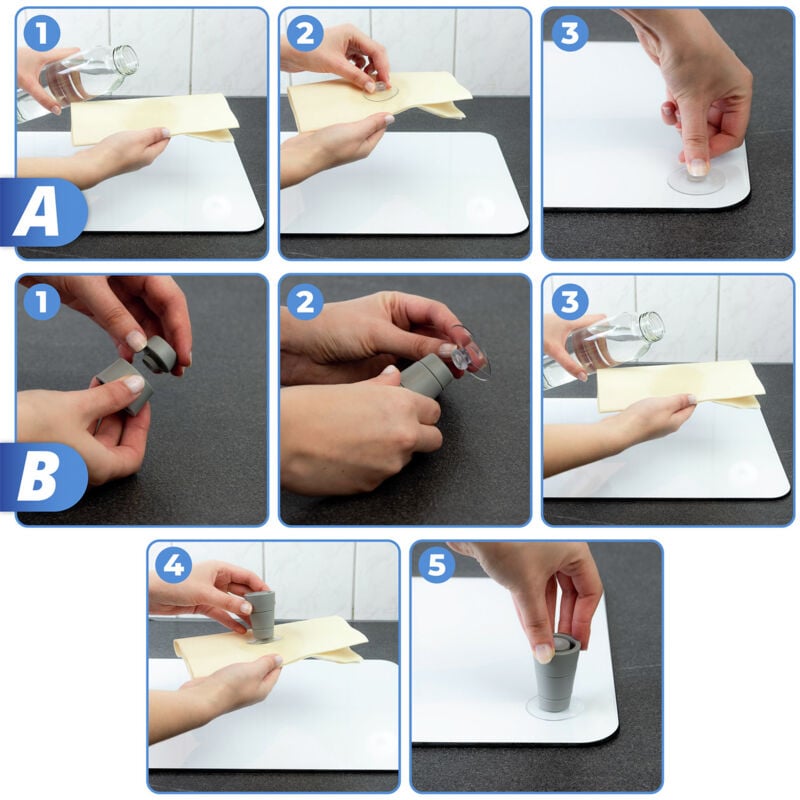 1
2
3
A
1
2
3
B
4
5