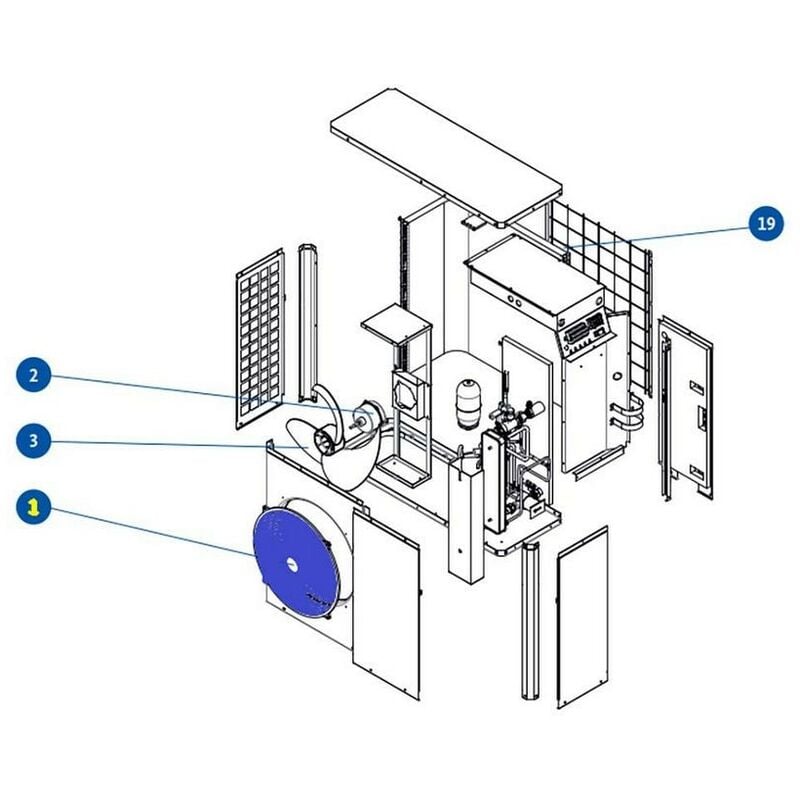 19
2
3
1