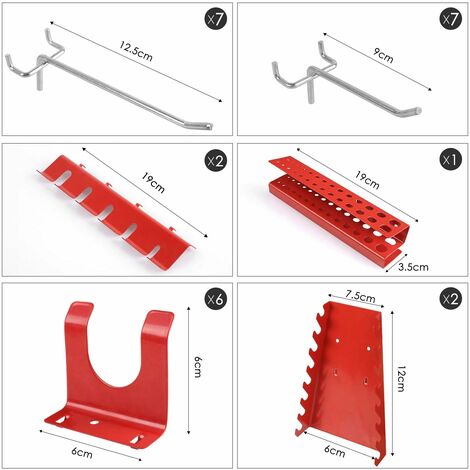 x7
12.5cm

x7
9cm

x2
19cm

x1
19cm
3.5cm

x6
6cm
6cm

x2
7.5cm
12cm
6cm