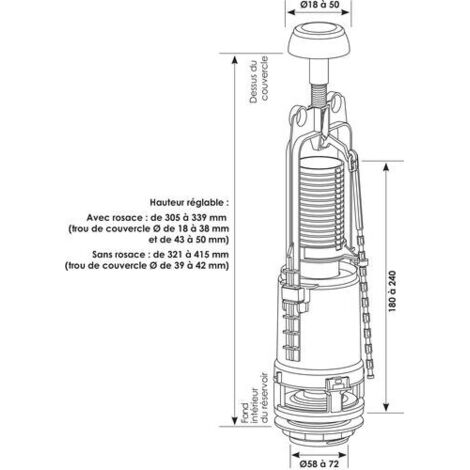 Ø18 à 50

Dessus du couvercle

Hauteur réglable :
Avec rosace : de 305 à 339 mm
(trou de couvercle Ø de 18 à 38 mm et de 43 à 50 mm)
Sans rosace : de 321 à 415 mm
(trou de couvercle Ø de 39 à 42 mm)

180 à 240

Fond intérieur du réservoir

Ø58 à 72