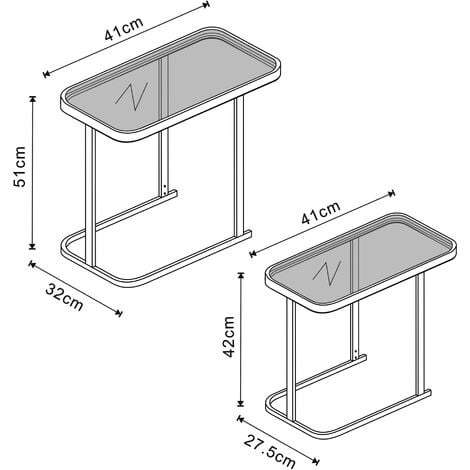 41cm
51cm
32cm
41cm
42cm
27.5cm