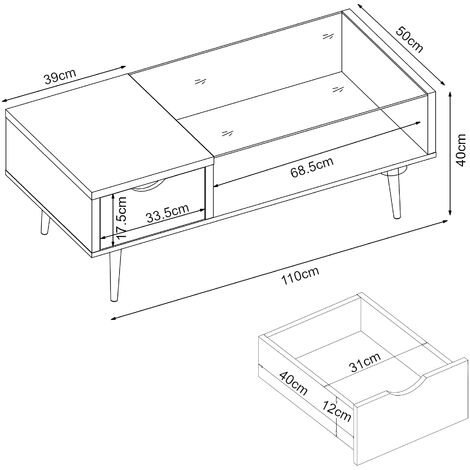 39cm

50cm

40cm

68.5cm

17.5cm

33.5cm

110cm

31cm

40cm

12cm