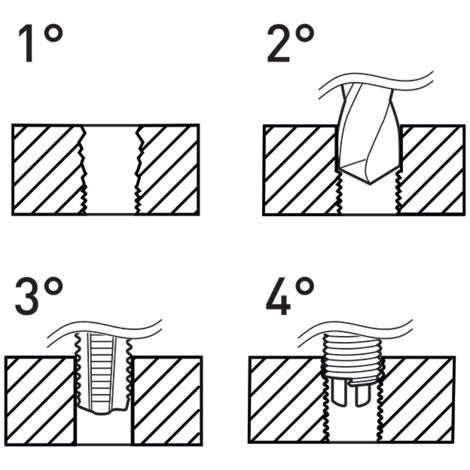 1°

2°

3°

4°