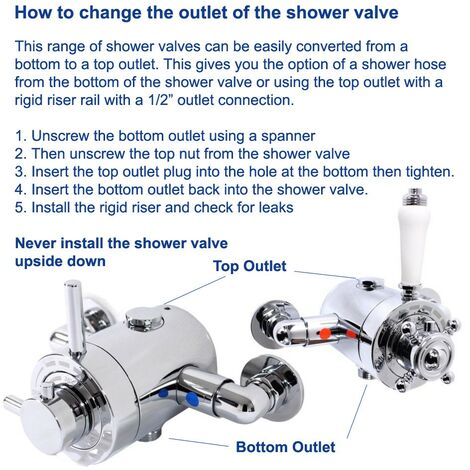 How to change the outlet of the shower valve

This range of shower valves can be easily converted from a bottom to a top outlet. This gives you the option of a shower hose from the bottom of the shower valve or using the top outlet with a rigid riser rail with a 1/2” outlet connection.

1. Unscrew the bottom outlet using a spanner
2. Then unscrew the top nut from the shower valve
3. Insert the top outlet plug into the hole at the bottom then tighten.
4. Insert the bottom outlet back into the shower valve.
5. Install the rigid riser and check for leaks

Never install the shower valve upside down

Top Outlet

Bottom Outlet