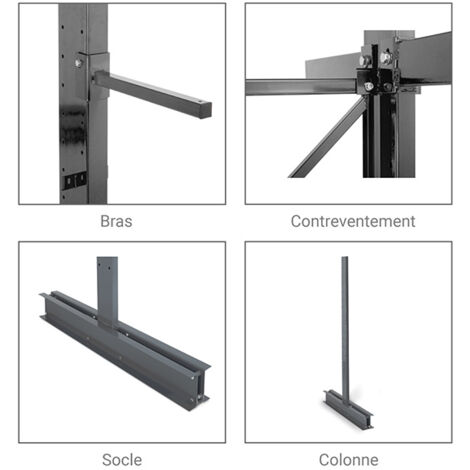 Bras

Contreventement

Socle

Colonne