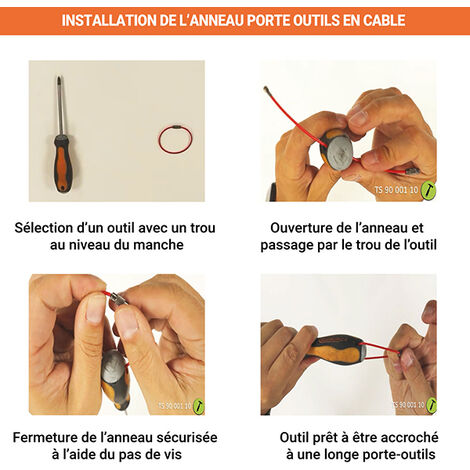 INSTALLATION DE L'ANNEAU PORTE OUTILS EN CABLE

Sélection d'un outil avec un trou au niveau du manche

TS 90 001 10

Ouverture de l'anneau et passage par le trou de l'outil

TS 90 001 10

Fermeture de l'anneau sécurisée à l'aide du pas de vis

TS 90 001 10

Outil prêt à être accroché à une longe porte-outils