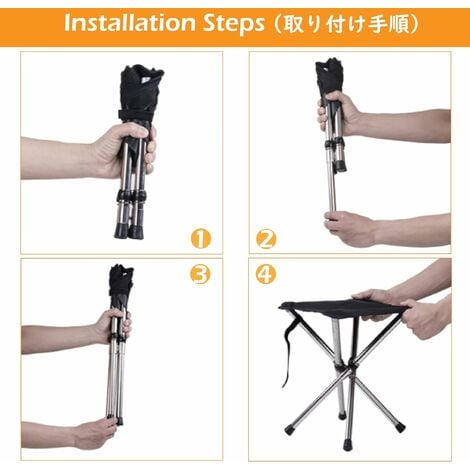 Installation Steps（取り付け手順）

1

2

3

4