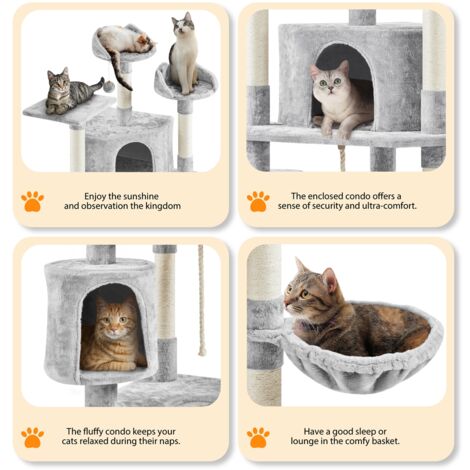 Enjoy the sunshine and observation the kingdom

The enclosed condo offers a sense of security and ultra-comfort.

The fluffy condo keeps your cats relaxed during their naps.

Have a good sleep or lounge in the comfy basket.