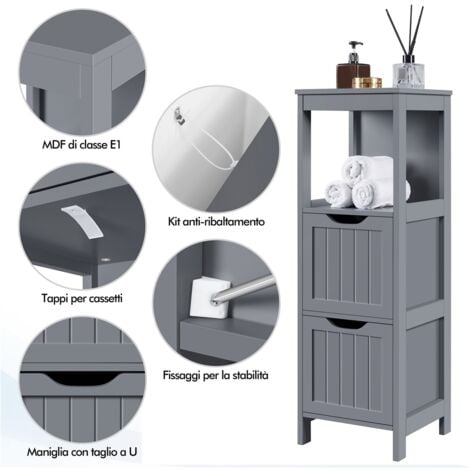 MDF di classe E1

Kit anti-ribaltamento

Tappi per cassetti

Fissaggi per la stabilità

Maniglia con taglio a U