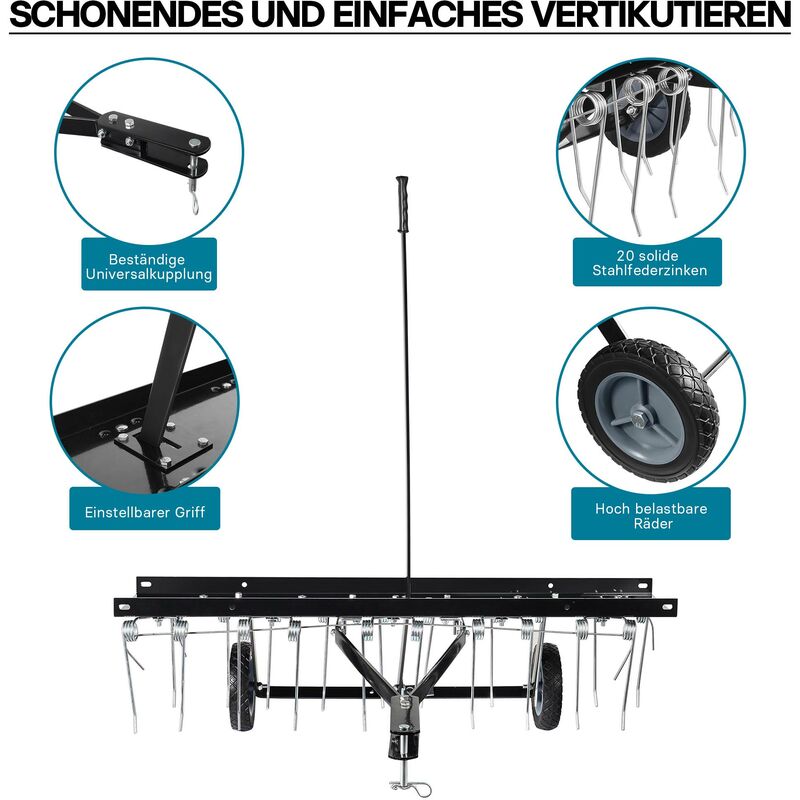 SCHONENDES UND EINFACHES VERTIKUTIEREN

Beständige Universalkupplung

20 solide Stahlfederzinken

Einstellbarer Griff

Hoch belastbare Räder