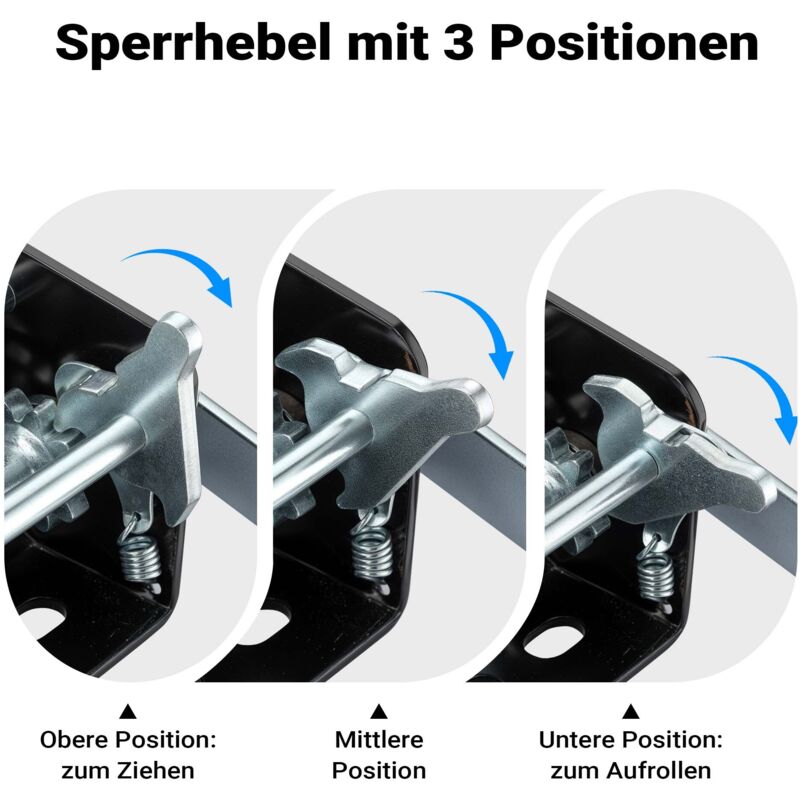 Sperrhebel mit 3 Positionen

▲
Obere Position:
zum Ziehen

▲
Mittlere
Position

▲
Untere Position:
zum Aufrollen