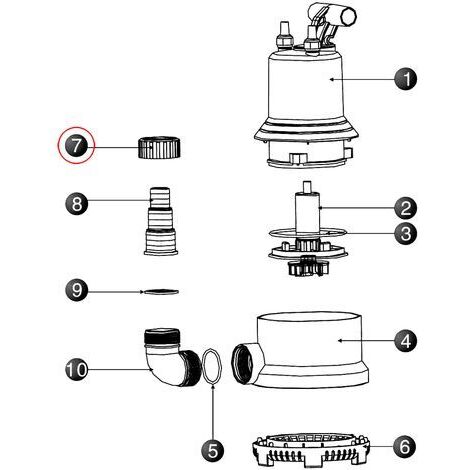 1
7
8
2
3
9
4
10
5
6