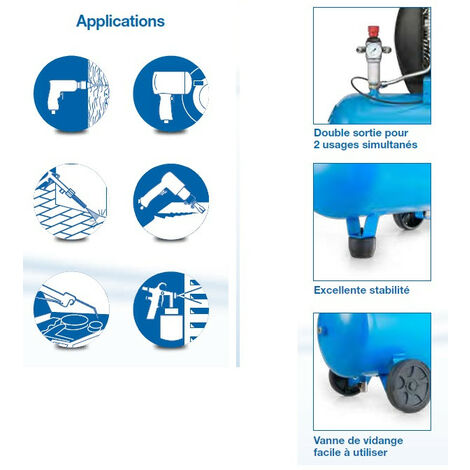 Applications

Double sortie pour 2 usages simultanés

Excellente stabilité

Vanne de vidange facile à utiliser