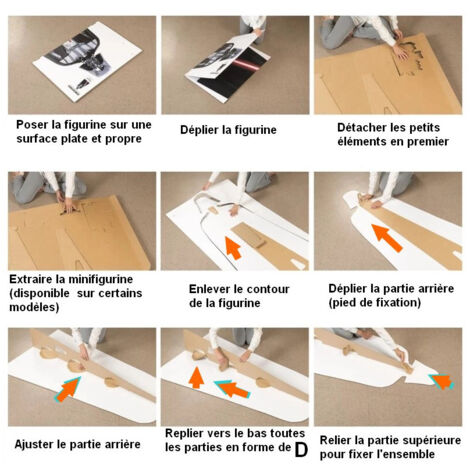 Poser la figurine sur une surface plate et propre

Déplier la figurine

Détacher les petits éléments en premier

Extraire la minifigurine (disponible sur certains modèles)

Enlever le contour de la figurine

Déplier la partie arrière (pied de fixation)

Ajuster le partie arrière

Replier vers le bas toutes les parties en forme de D

Relier la partie supérieure pour fixer l'ensemble