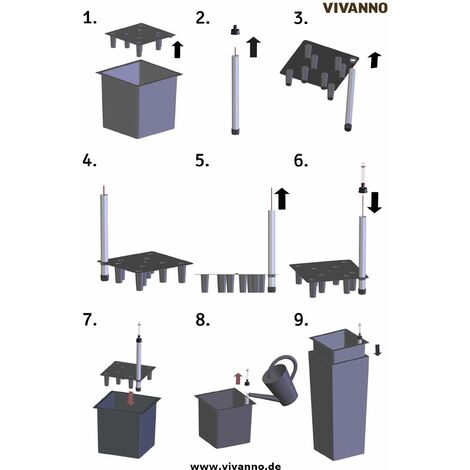 VIVANNO

1.

2.

3.

4.

5.

6.

7.

8.

9.

www.vivanno.de