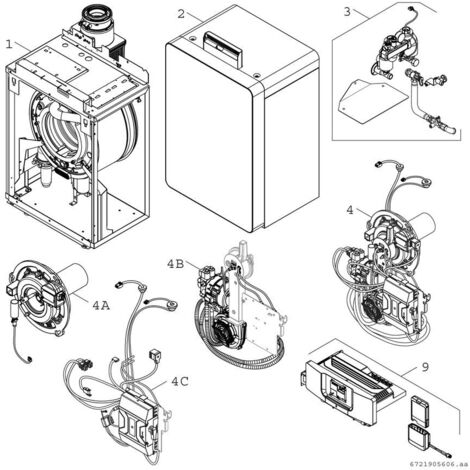 1
2
3
4
4A
4B
4C
9
6721905606.aa