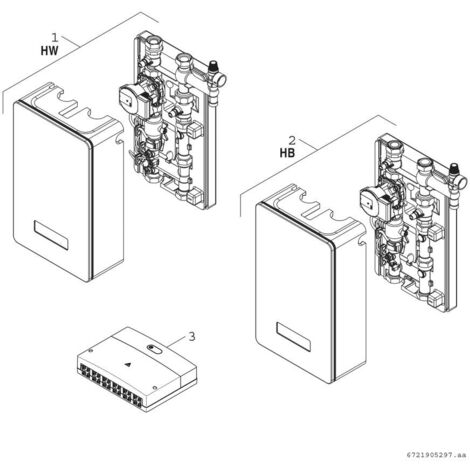 1
HW

2
HB

3

6721905297.aa