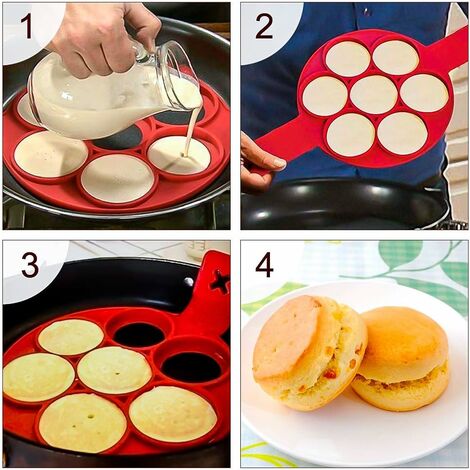 1

2

3

4