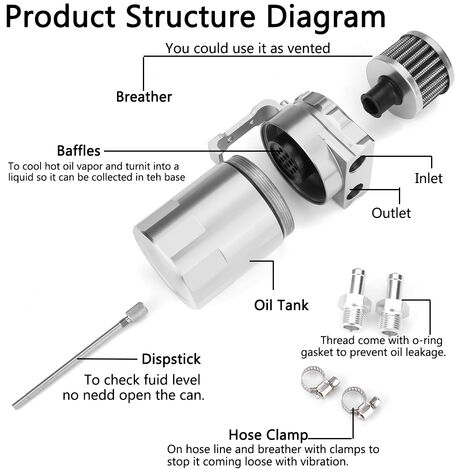 Product Structure Diagram

You could use it as vented

Breather

Baffles
To cool hot oil vapor and turnit into a liquid so it can be collected in teh base

Inlet

Outlet

Oil Tank

Thread come with o-ring gasket to prevent oil leakage.

Dispstick
To check fuid level no nedd open the can.

Hose Clamp
On hose line and breather with clamps to stop it coming loose with vibration.