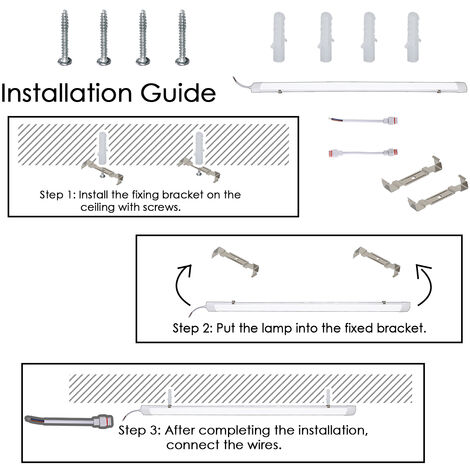 Installation Guide

Step 1: Install the fixing bracket on the ceiling with screws.

Step 2: Put the lamp into the fixed bracket.

Step 3: After completing the installation, connect the wires.