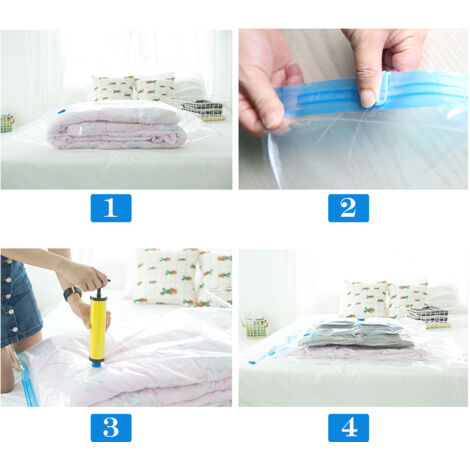 1

2

3

4