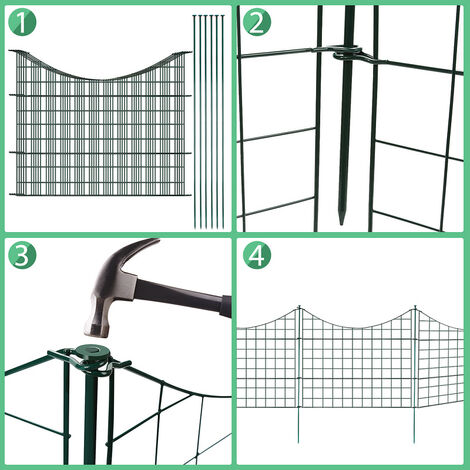 1

2

3

4