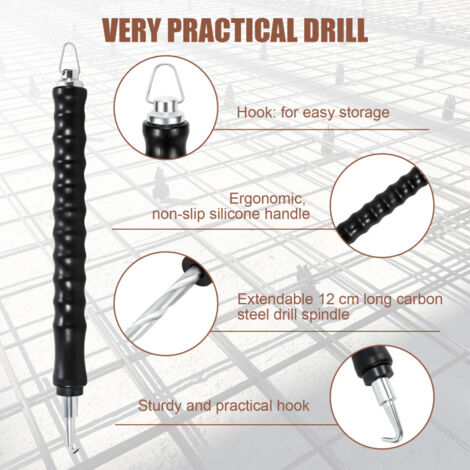 VERY PRACTICAL DRILL

Hook: for easy storage

Ergonomic, non-slip silicone handle

Extendable 12 cm long carbon steel drill spindle

Sturdy and practical hook