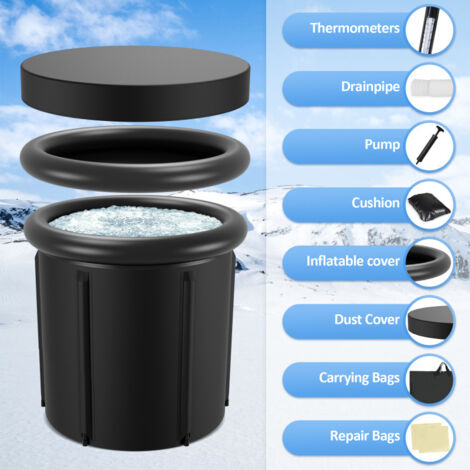 Thermometers

Drainpipe

Pump

Cushion

Inflatable cover

Dust Cover

Carrying Bags

Repair Bags