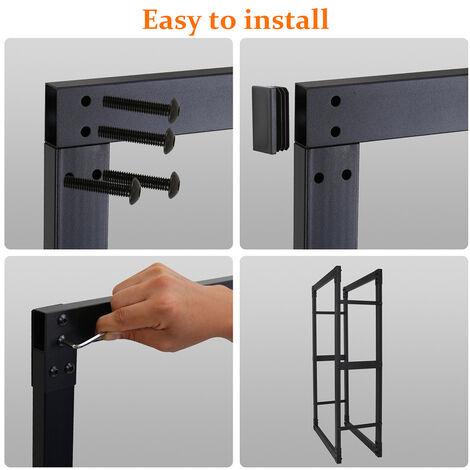 Easy to install