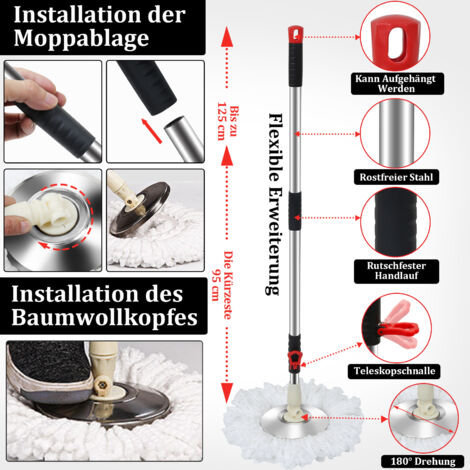 Installation der Moppablage

Installation des Baumwollkopfes

Bis zu 125 cm

Die Kürzeste 95 cm

Flexible Erweiterung

Kann Aufgehängt Werden

Rostfreier Stahl

Rutschfester Handlauf

Teleskopschnalle

180° Drehung