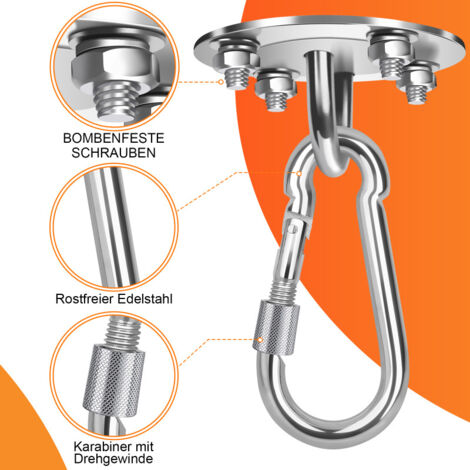 BOMBENFESTE SCHRAUBEN

Rostfreier Edelstahl

Karabiner mit Drehgewinde